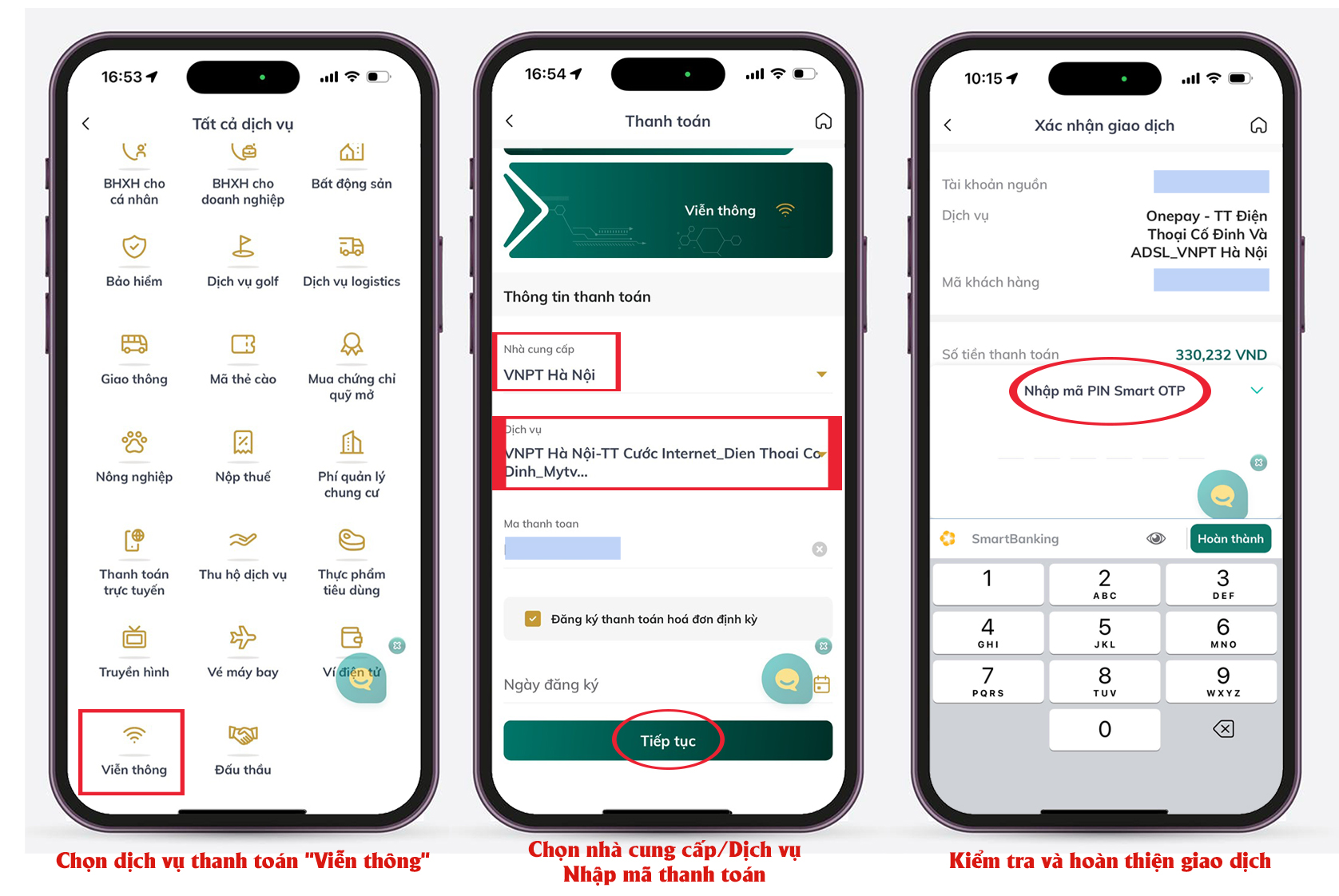 16:53

Tất cả dịch vụ

BHXH cho cá nhân
BHXH cho doanh nghiệp
Bất động sản
Bảo hiểm
Dịch vụ golf
Dịch vụ logistics
Giao thông
Mã thẻ cào
Mua chứng chỉ quỹ mở
Nông nghiệp
Nộp thuế
Phí quản lý chung cư
Thanh toán trực tuyến
Thu hộ dịch vụ
Thực phẩm tiêu dùng
Truyền hình
Vé máy bay
Ví điện tử
Viễn thông
Đấu thầu

Chọn dịch vụ thanh toán "Viễn thông"

16:54

Thanh toán

Viễn thông

Thông tin thanh toán

Nhà cung cấp
VNPT Hà Nội

Dịch vụ
VNPT Hà Nội-TT Cước Internet_Dien Thoai Co Dinh_Mytv...

Ma thanh toan

Đăng ký thanh toán hoá đơn định kỳ

Ngày đăng ký

Tiếp tục

Chọn nhà cung cấp/Dịch vụ
Nhập mã thanh toán

10:15

Xác nhận giao dịch

Tài khoản nguồn
Dịch vụ
Onepay - TT Điện Thoại Cố Định Và ADSL_VNPT Hà Nội
Mã khách hàng

Số tiền thanh toán
330,232 VND

Nhập mã PIN Smart OTP

SmartBanking
Hoàn thành

1
2 ABC
3 DEF
4 GHI
5 JKL
6 MNO
7 PQRS
8 TUV
9 WXYZ
0

Kiểm tra và hoàn thiện giao dịch